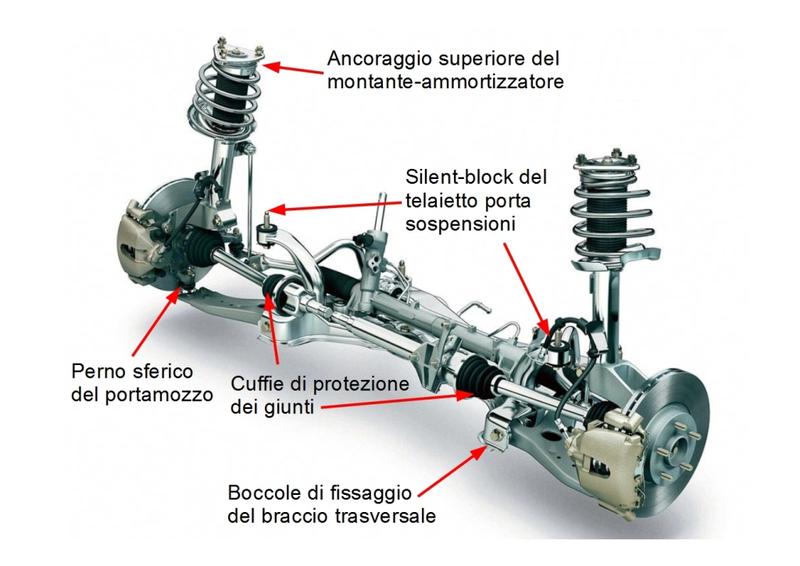 Ancoraggio superiore del montante-ammortizzatore

Silent-block del telaietto porta sospensioni

Perno sferico del portamozzo

Cuffie di protezione dei giunti

Boccole di fissaggio del braccio trasversale